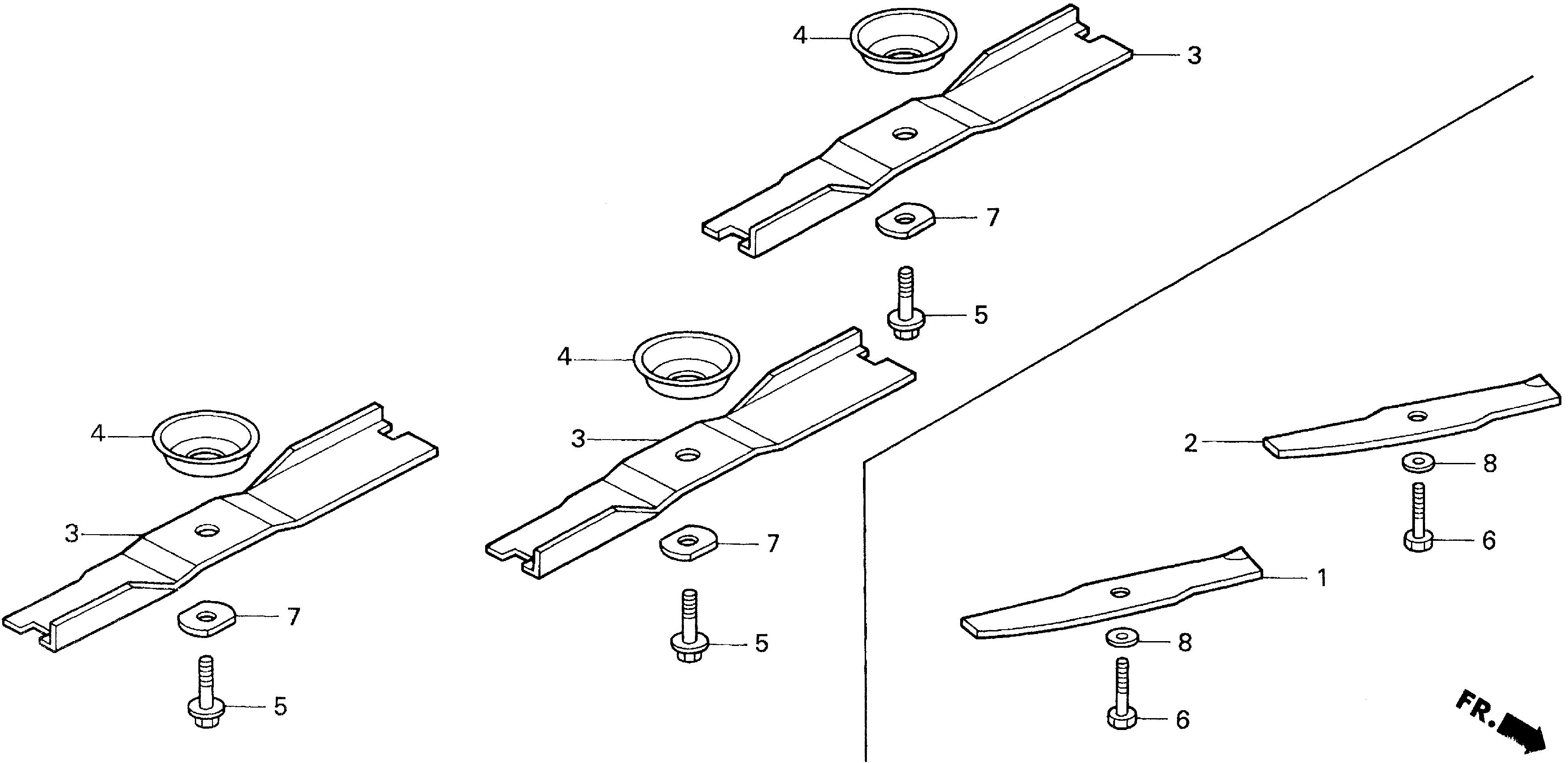 4
3
7
5
4
3
7
5
4
3
7
5
2
8
6
1
8
6
FR.